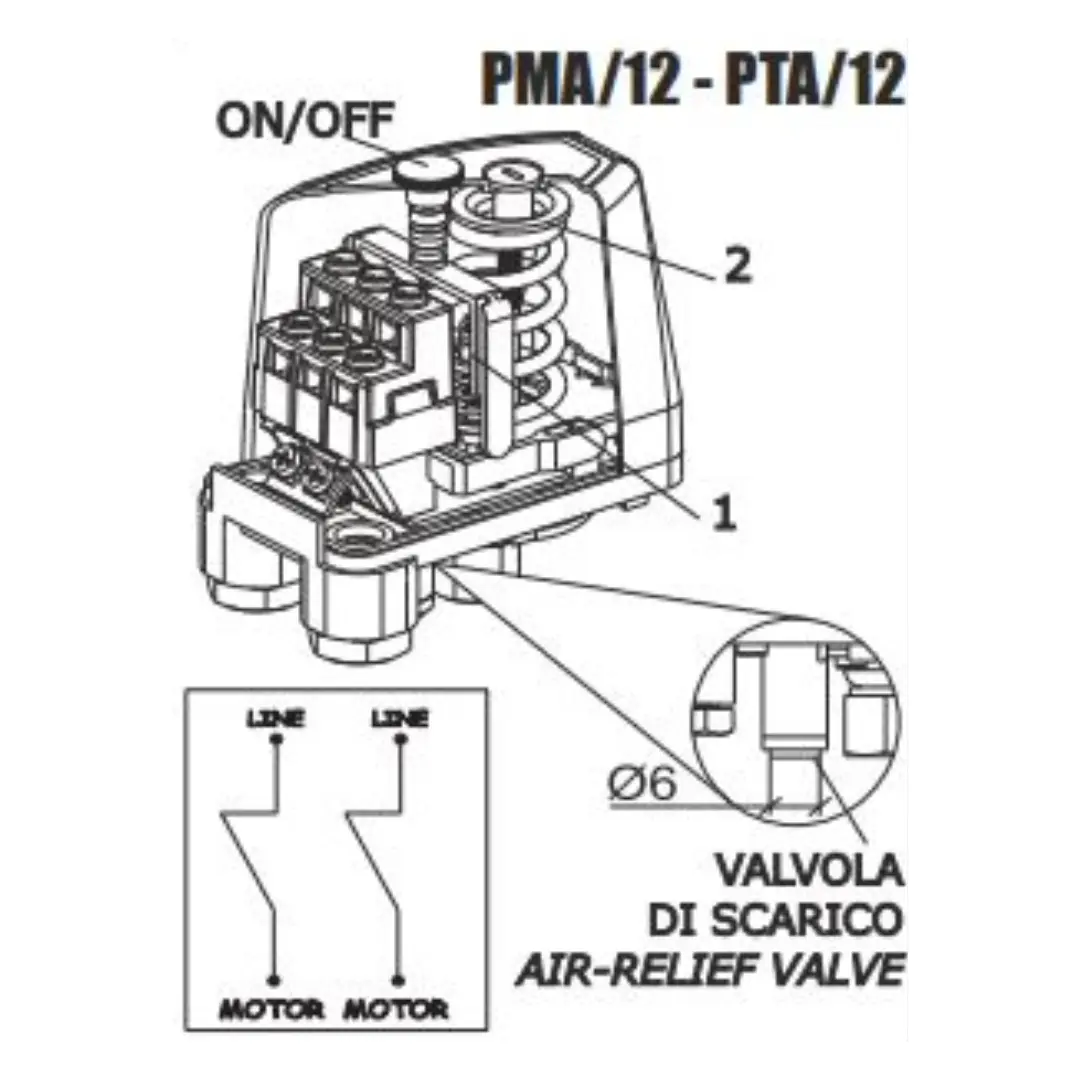 PMA/12 - PTA/12

ON/OFF

2

1

LINE LINE

MOTOR MOTOR

Ø6

VALVOLA DI SCARICO
AIR-RELIEF VALVE