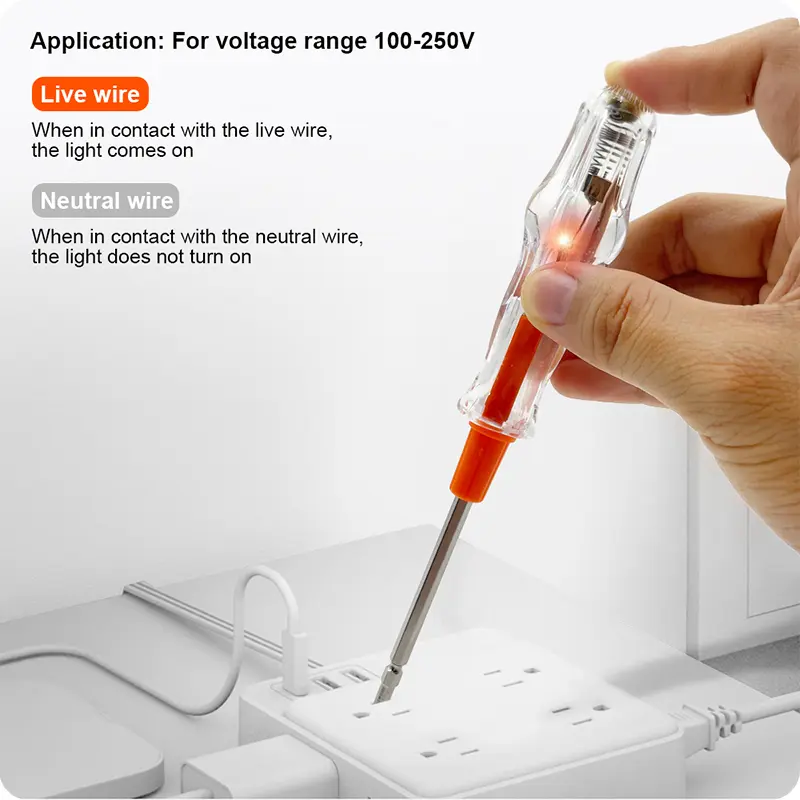 Application: For voltage range 100-250V

Live wire

When in contact with the live wire, the light comes on

Neutral wire

When in contact with the neutral wire, the light does not turn on