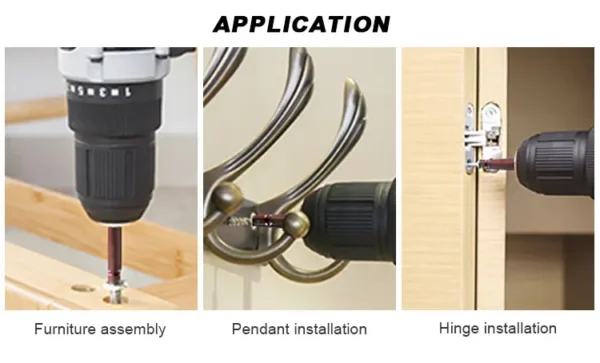 APPLICATION

Furniture assembly

Pendant installation

Hinge installation